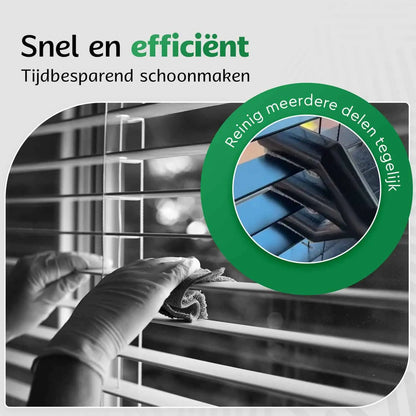 Snel en efficiënt
Tijdbesparend schoonmaken

Reinig meerdere delen tegelijk