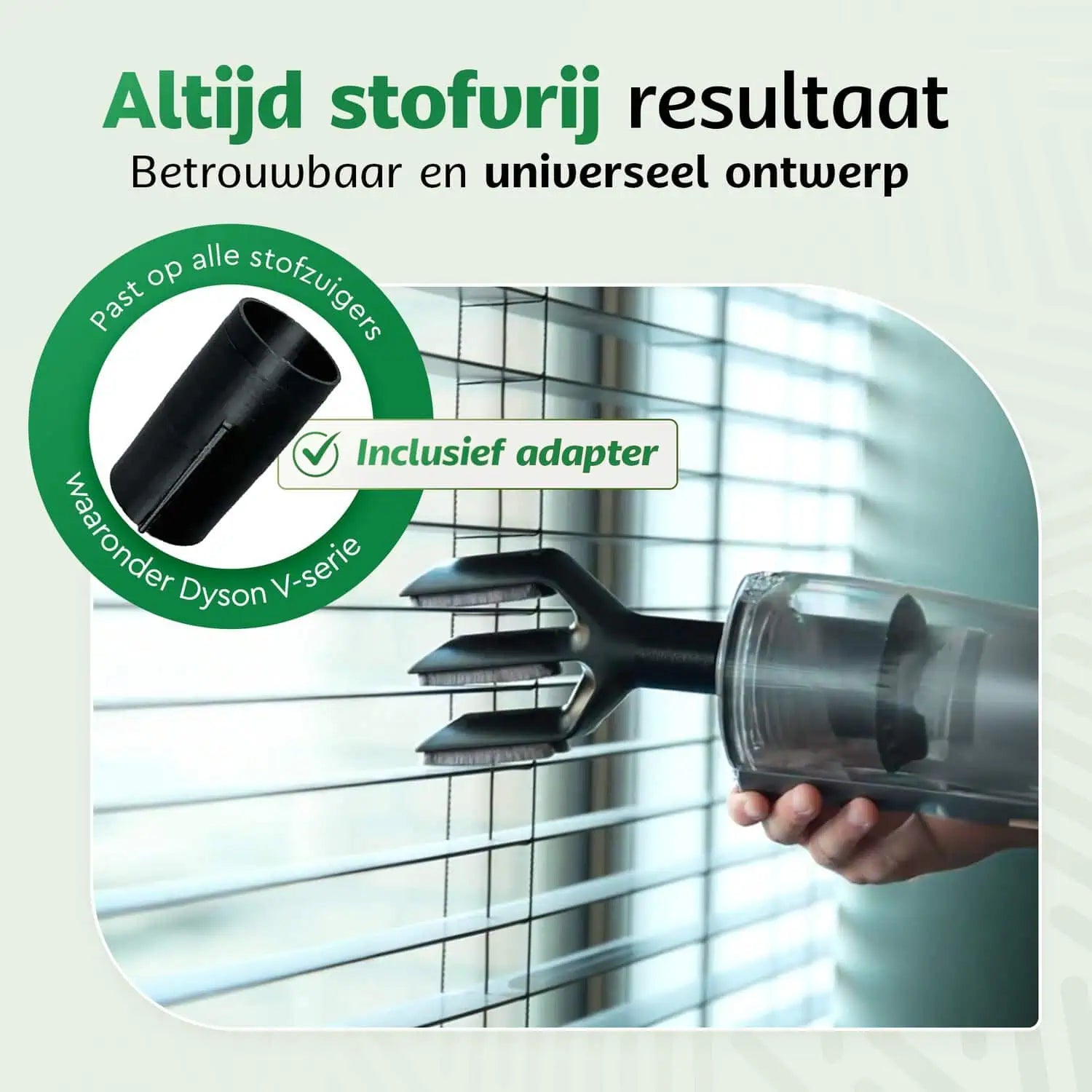 Altijd stofvrij resultaat
Betrouwbaar en universeel ontwerp

Past op alle stofzuigers
waaronder Dyson V-serie

Inclusief adapter